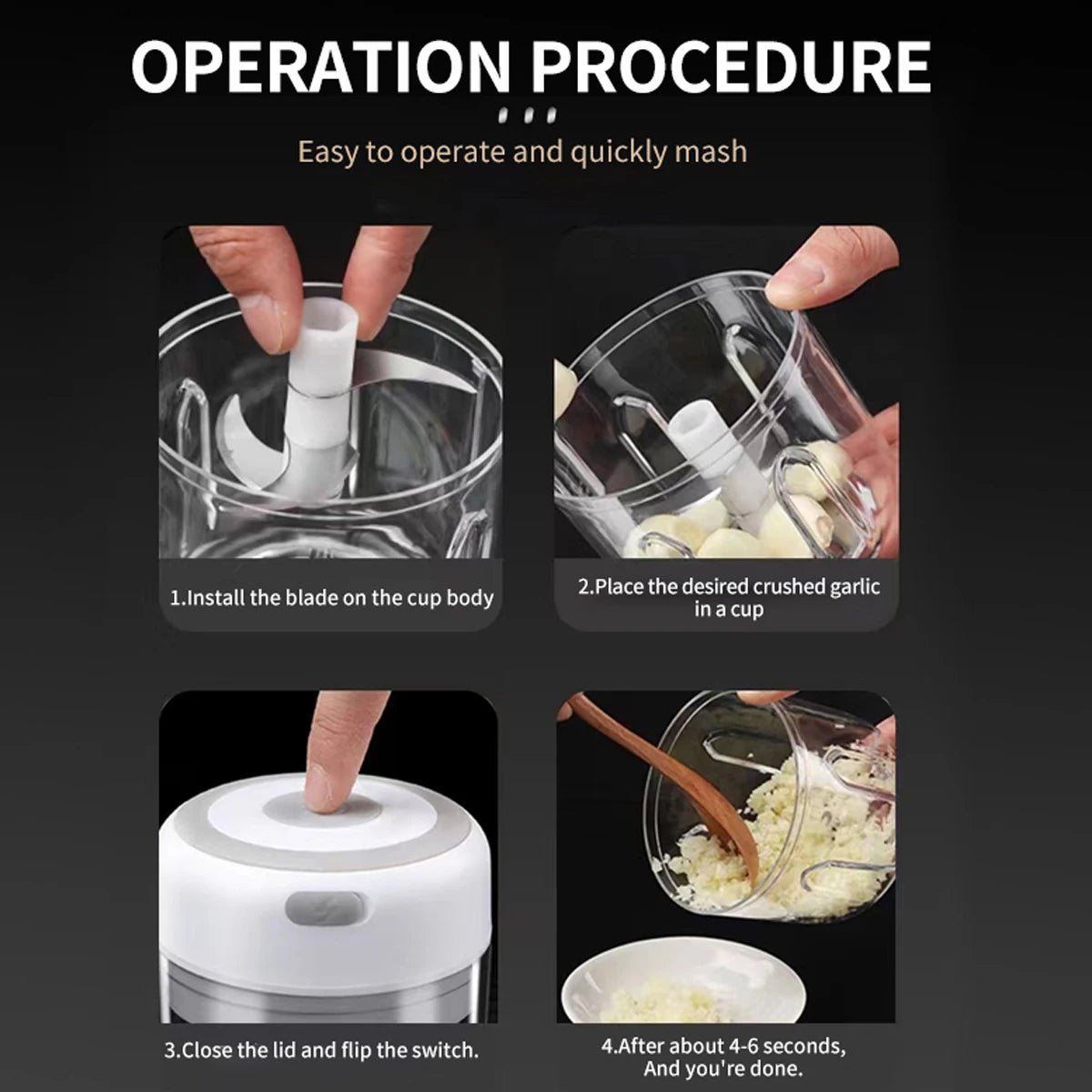 OPERATION PROCEDURE

Easy to operate and quickly mash

1.Install the blade on the cup body

2.Place the desired crushed garlic in a cup

3.Close the lid and flip the switch.

4.After about 4-6 seconds, And you're done.